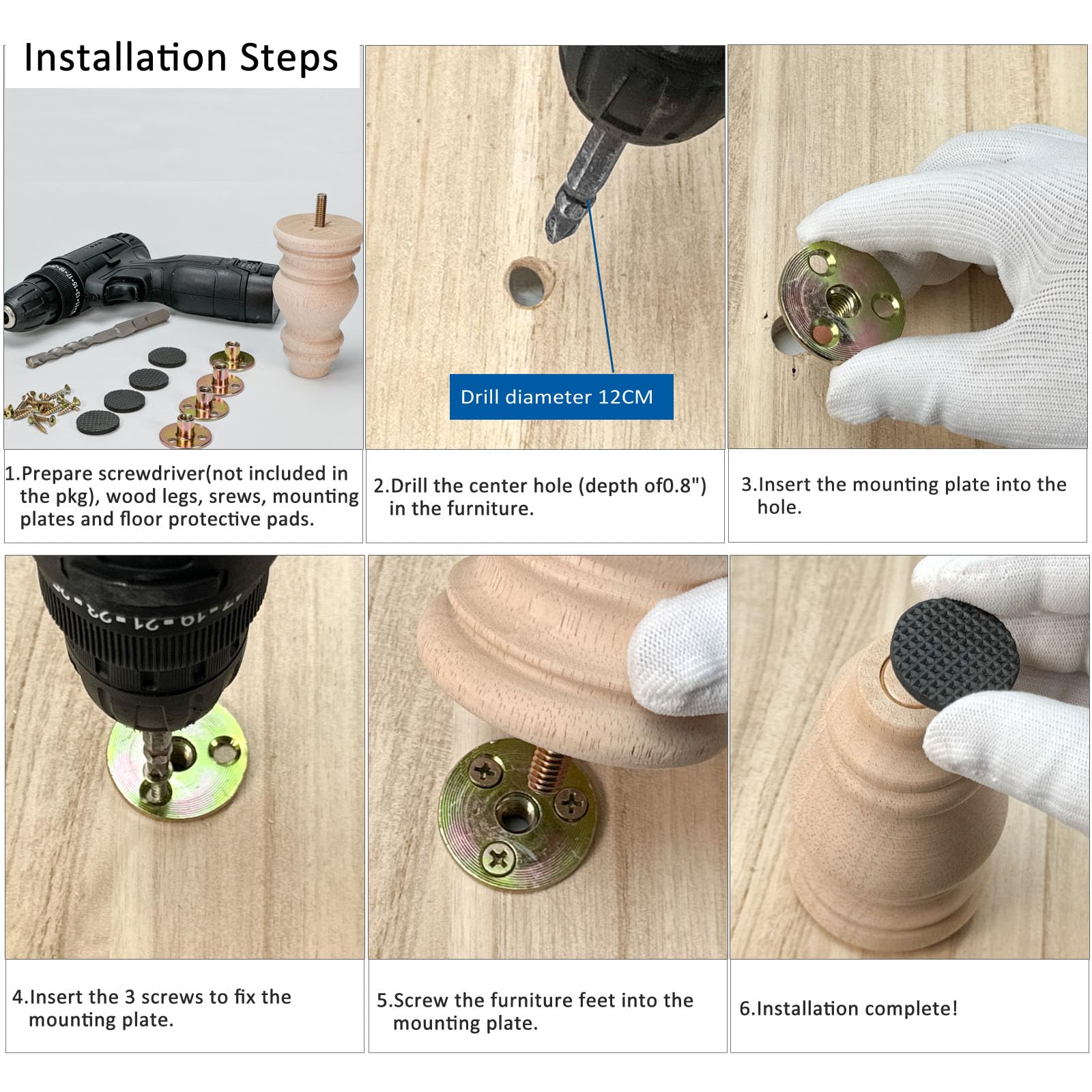 Installation Steps

Drill diameter 12CM

1.Prepare screwdriver(not included in the pkg), wood legs, srews, mounting plates and floor protective pads.

2.Drill the center hole (depth of0.8") in the furniture.

3.Insert the mounting plate into the hole.

4.Insert the 3 screws to fix the mounting plate.

5.Screw the furniture feet into the mounting plate.

6.Installation complete!